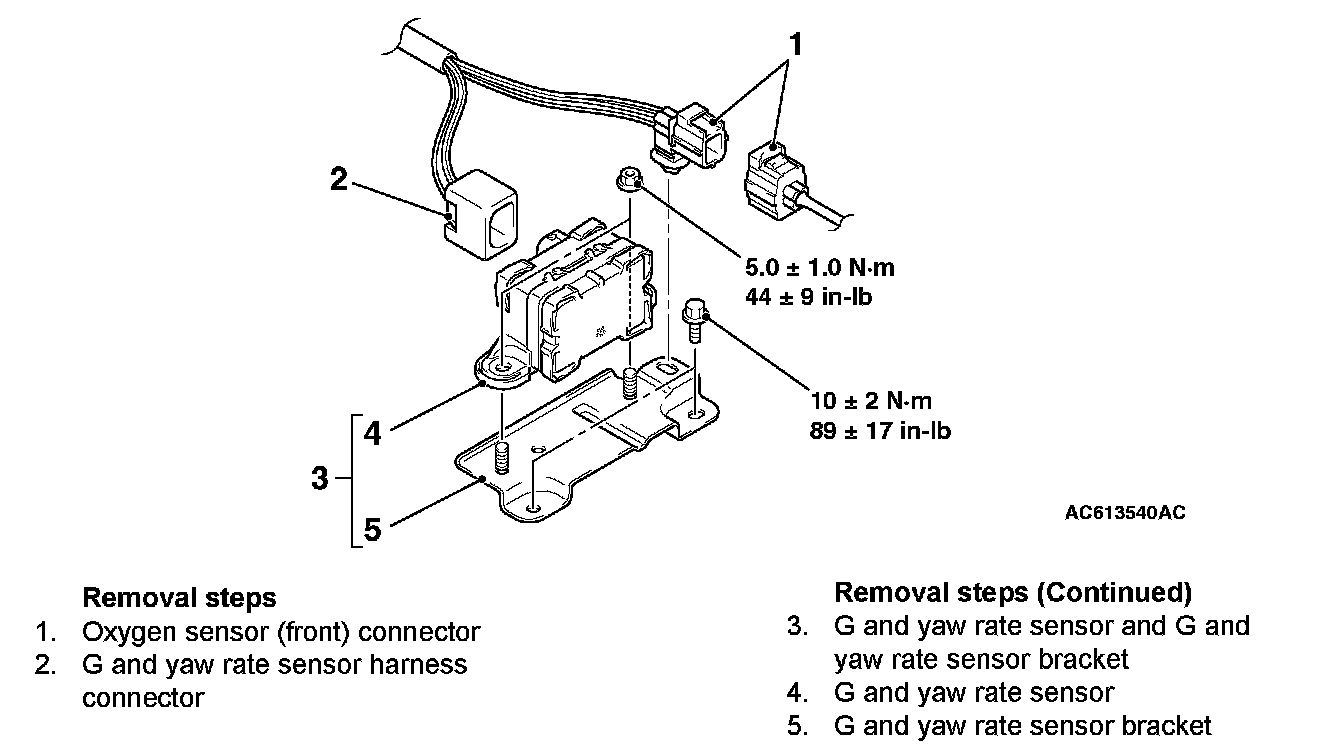 1

2

5.0 ± 1.0 N·m
44 ± 9 in-lb

10 ± 2 N·m
89 ± 17 in-lb

4

3

5

AC613540AC

Removal steps
1. Oxygen sensor (front) connector
2. G and yaw rate sensor harness connector

Removal steps (Continued)
3. G and yaw rate sensor and G and yaw rate sensor bracket
4. G and yaw rate sensor
5. G and yaw rate sensor bracket