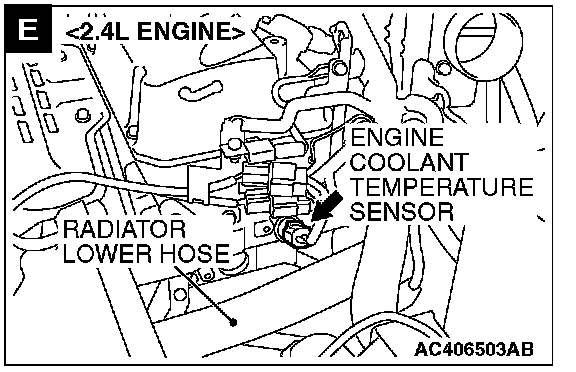 E

<2.4L ENGINE>

ENGINE COOLANT TEMPERATURE SENSOR

RADIATOR LOWER HOSE

AC406503AB