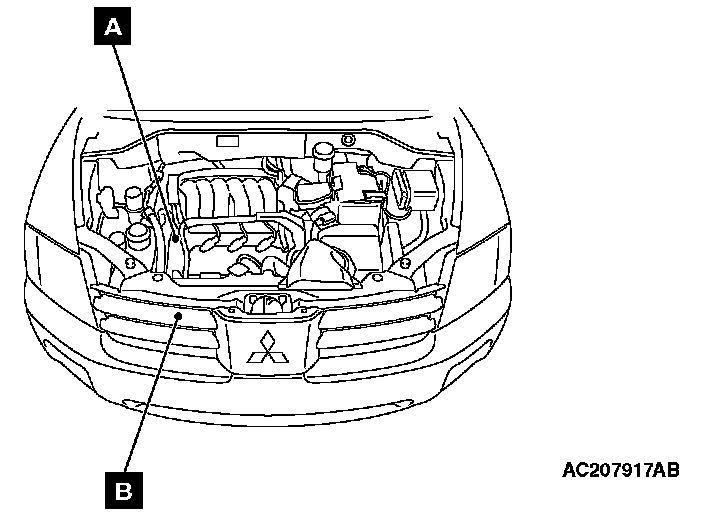 A

B

AC207917AB