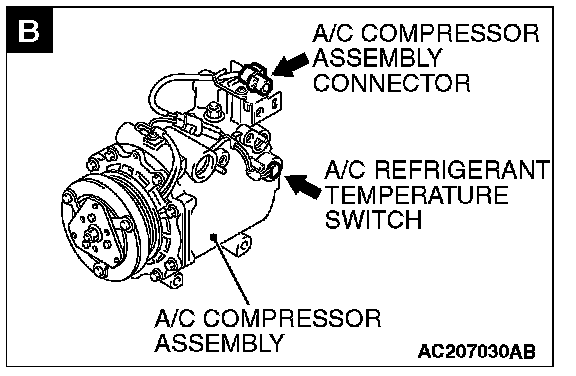 B

A/C COMPRESSOR ASSEMBLY CONNECTOR

A/C REFRIGERANT TEMPERATURE SWITCH

A/C COMPRESSOR ASSEMBLY

AC207030AB