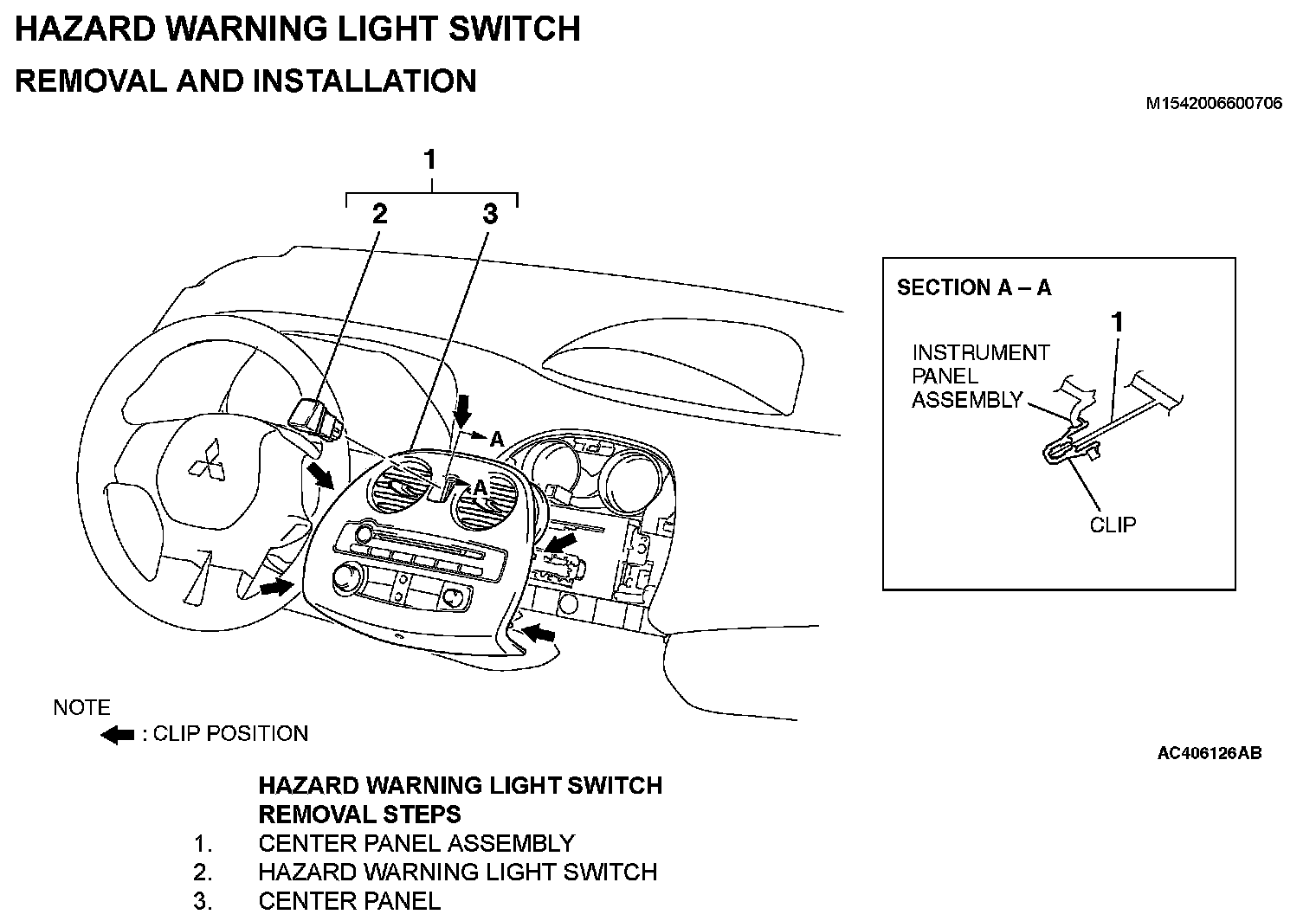 HAZARD WARNING LIGHT SWITCH

REMOVAL AND INSTALLATION

M1542006600706

1

2

3

A

A

SECTION A – A

1

INSTRUMENT PANEL ASSEMBLY

CLIP

NOTE

: CLIP POSITION

AC406126AB

HAZARD WARNING LIGHT SWITCH REMOVAL STEPS

1. CENTER PANEL ASSEMBLY
2. HAZARD WARNING LIGHT SWITCH
3. CENTER PANEL