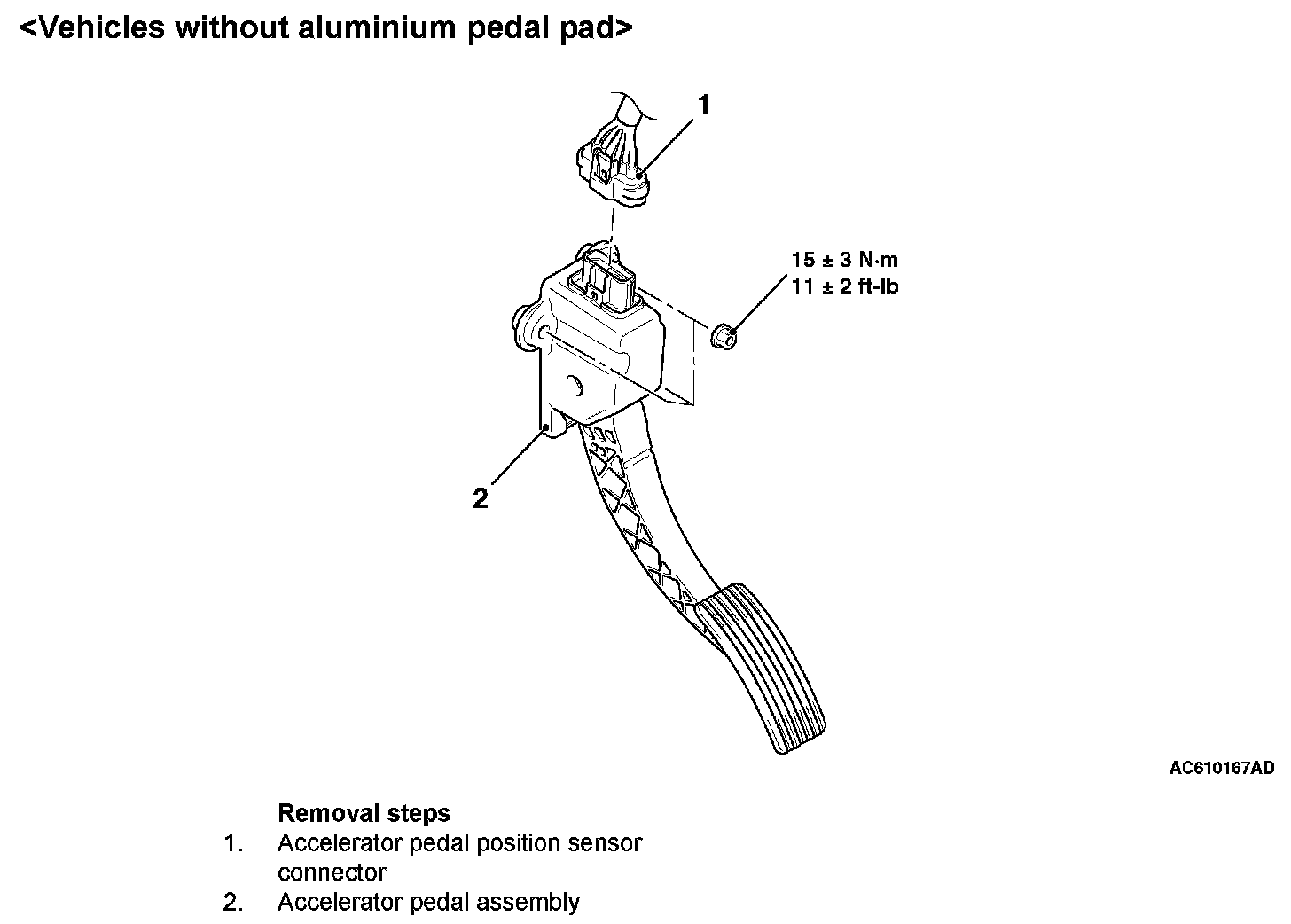 <Vehicles without aluminium pedal pad>

1

15 ± 3 N·m
11 ± 2 ft-lb

2

AC610167AD

Removal steps
1. Accelerator pedal position sensor connector
2. Accelerator pedal assembly