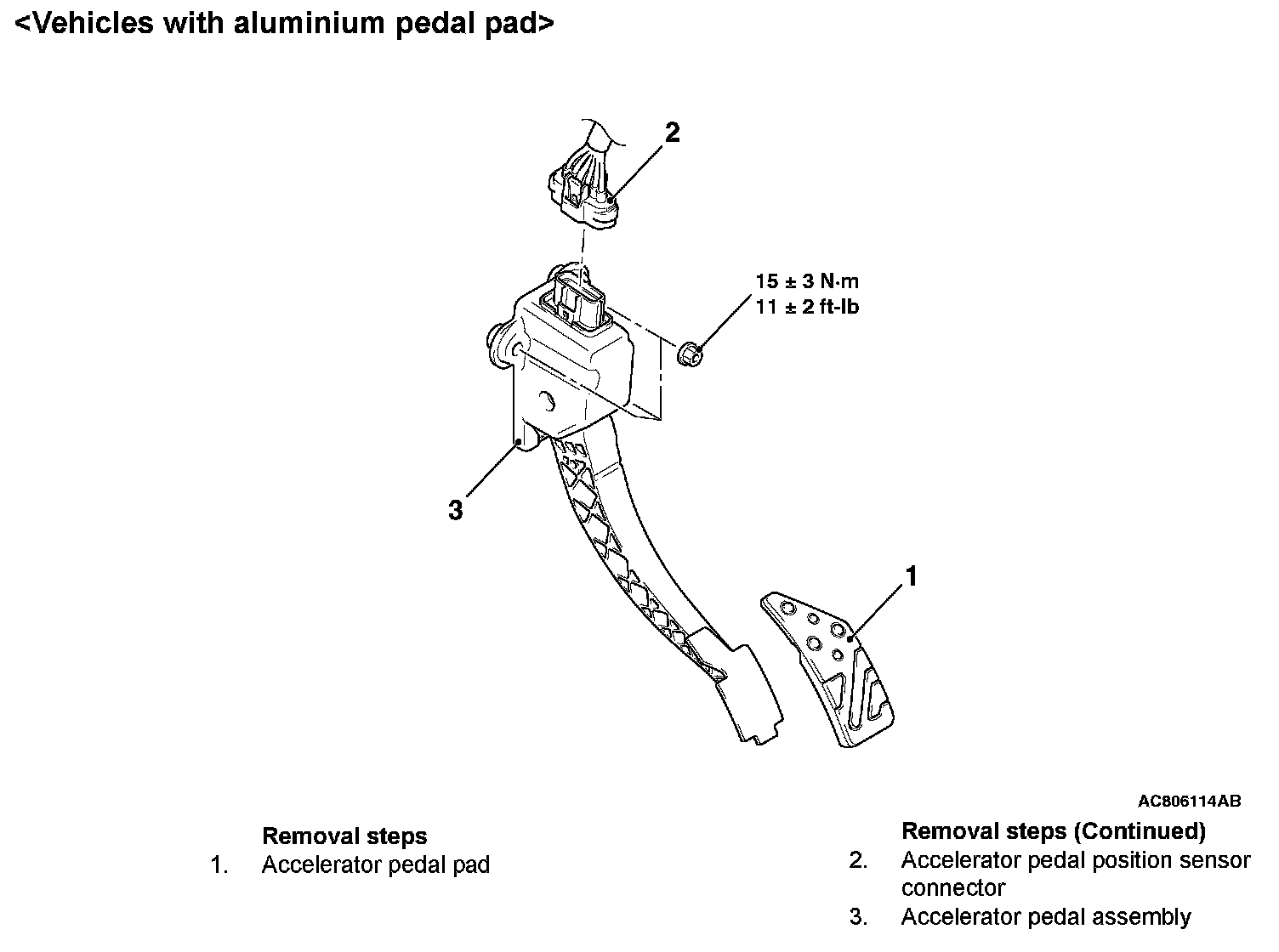 <Vehicles with aluminium pedal pad>

2

15 ± 3 N·m
11 ± 2 ft-lb

3

1

AC806114AB

Removal steps
1. Accelerator pedal pad

Removal steps (Continued)
2. Accelerator pedal position sensor connector
3. Accelerator pedal assembly