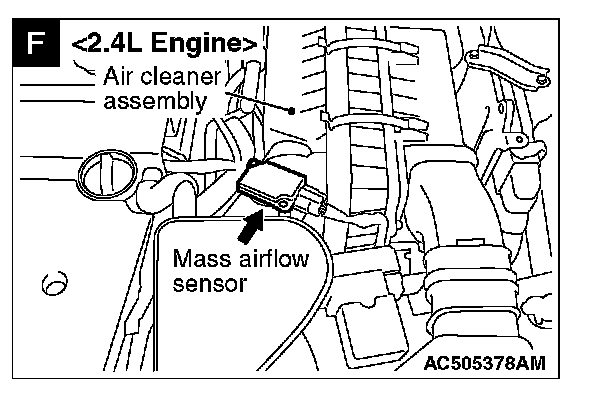 F <2.4L Engine>

Air cleaner assembly

Mass airflow sensor

AC505378AM