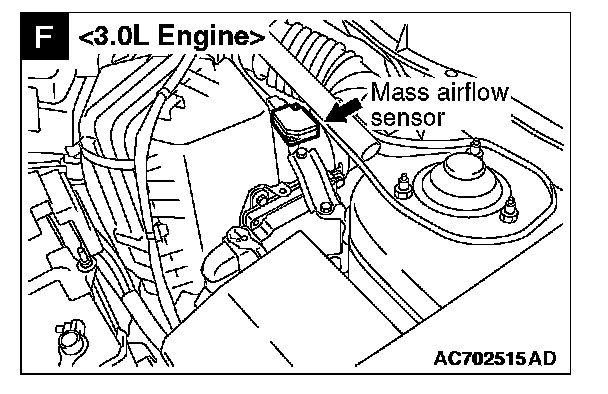 F <3.0L Engine>

Mass airflow sensor

AC702515AD