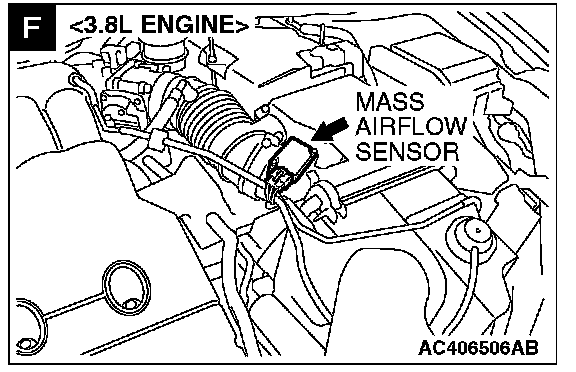 F

<3.8L ENGINE>

MASS AIRFLOW SENSOR

AC406506AB