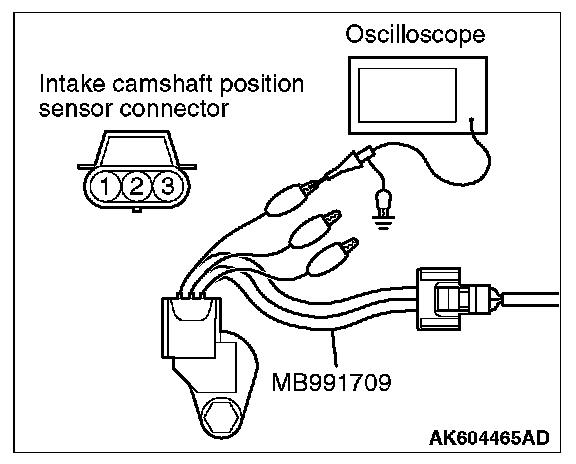 Oscilloscope

Intake camshaft position sensor connector

1 2 3

MB991709

AK604465AD