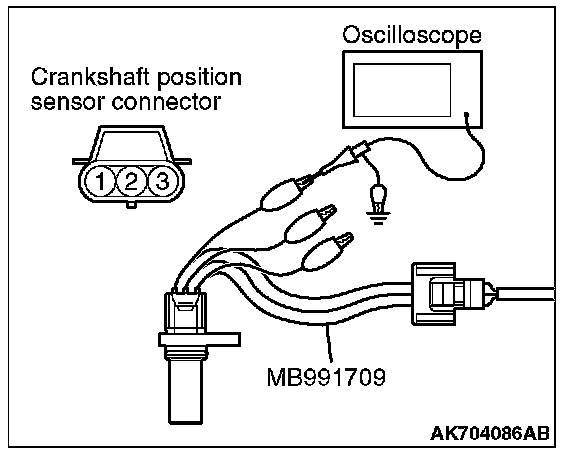 Oscilloscope

Crankshaft position sensor connector

1 2 3

MB991709

AK704086AB