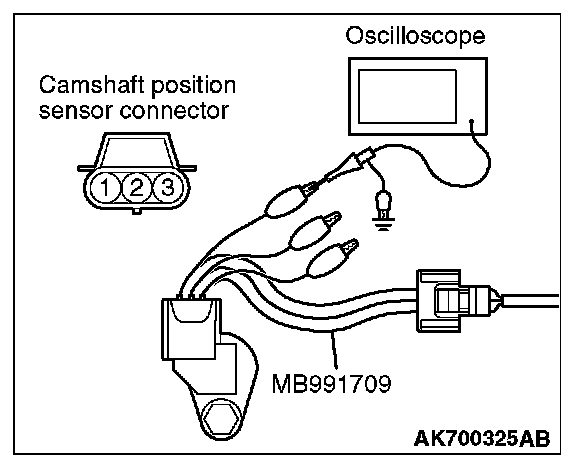 Oscilloscope

Camshaft position sensor connector

1 2 3

MB991709

AK700325AB