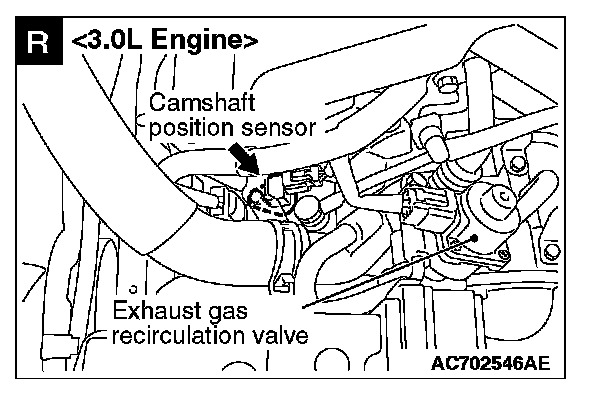 R <3.0L Engine>

Camshaft position sensor

Exhaust gas recirculation valve

AC702546AE