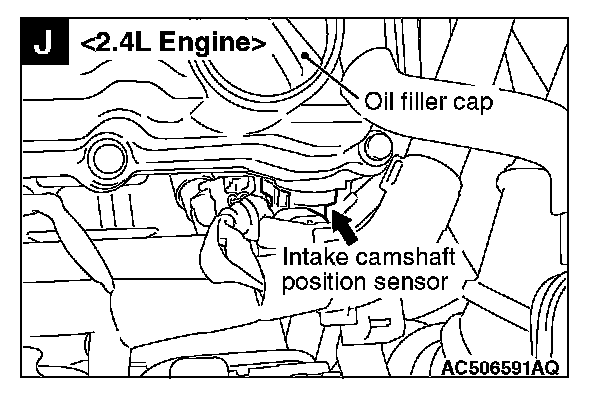 J <2.4L Engine>

Oil filler cap

Intake camshaft position sensor

AC506591AQ