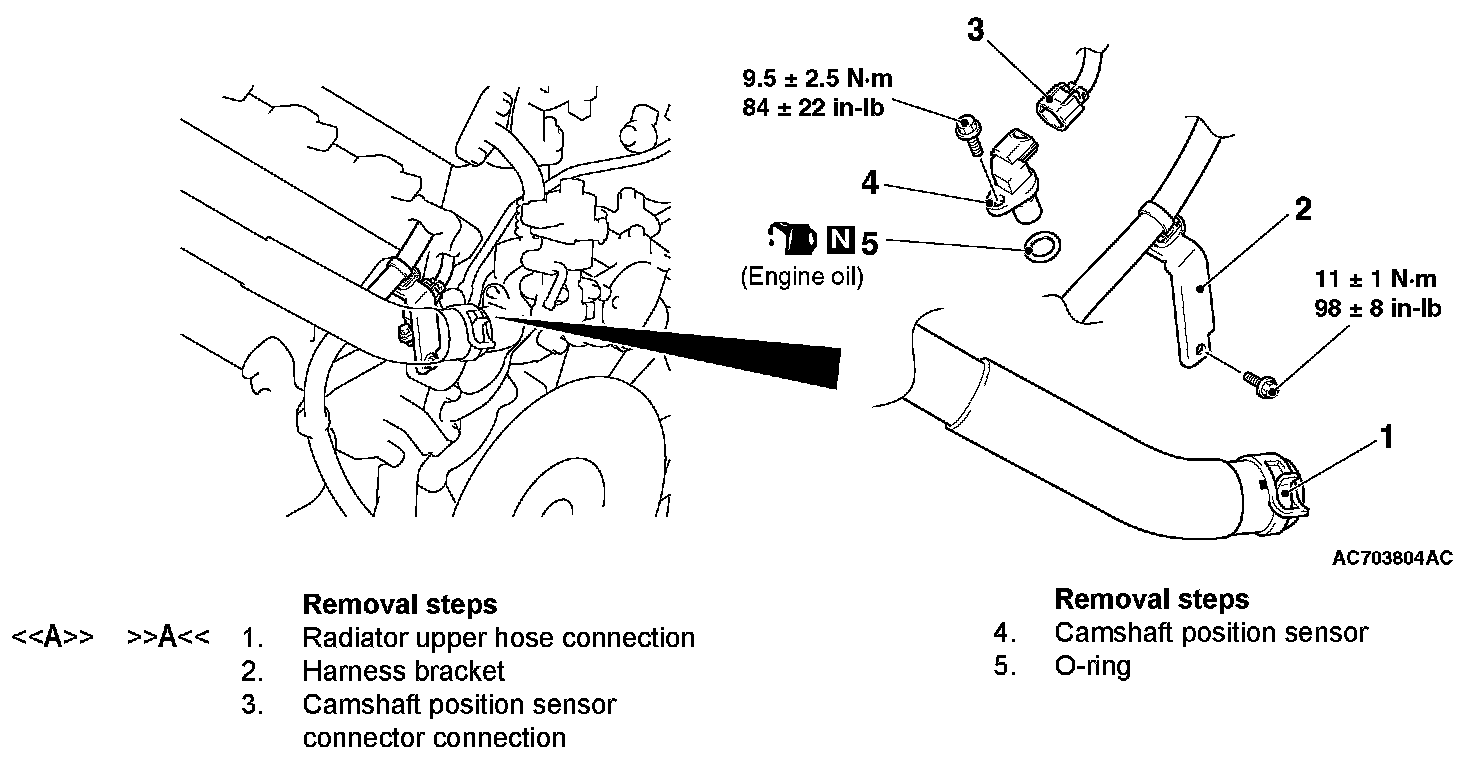 3

9.5 ± 2.5 N·m
84 ± 22 in-lb

4

N 5

(Engine oil)

2

11 ± 1 N·m
98 ± 8 in-lb

1

AC703804AC

Removal steps

<<A>> >>A<< 1. Radiator upper hose connection

2. Harness bracket

3. Camshaft position sensor connector connection

Removal steps

4. Camshaft position sensor

5. O-ring