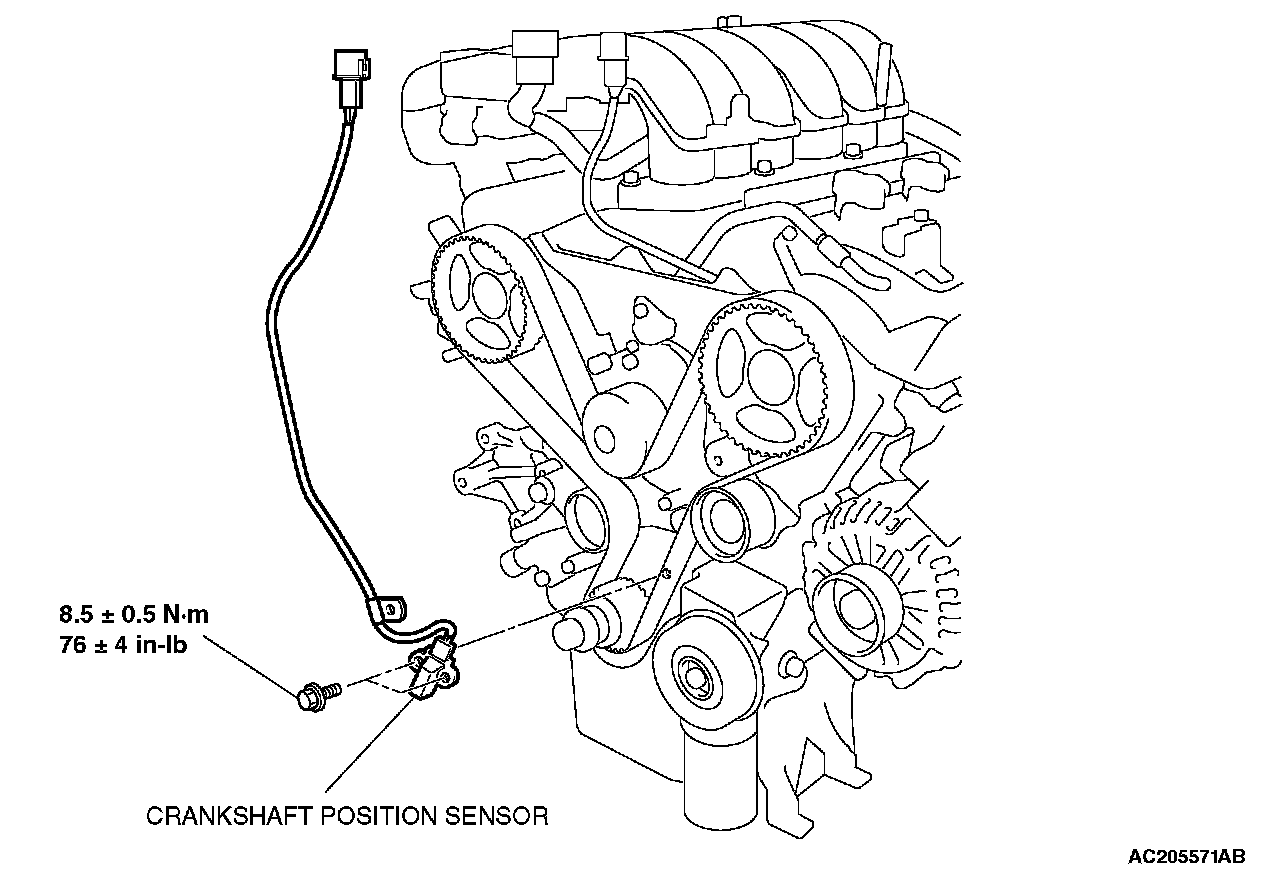 8.5 ± 0.5 N·m
76 ± 4 in-lb

CRANKSHAFT POSITION SENSOR

AC205571AB