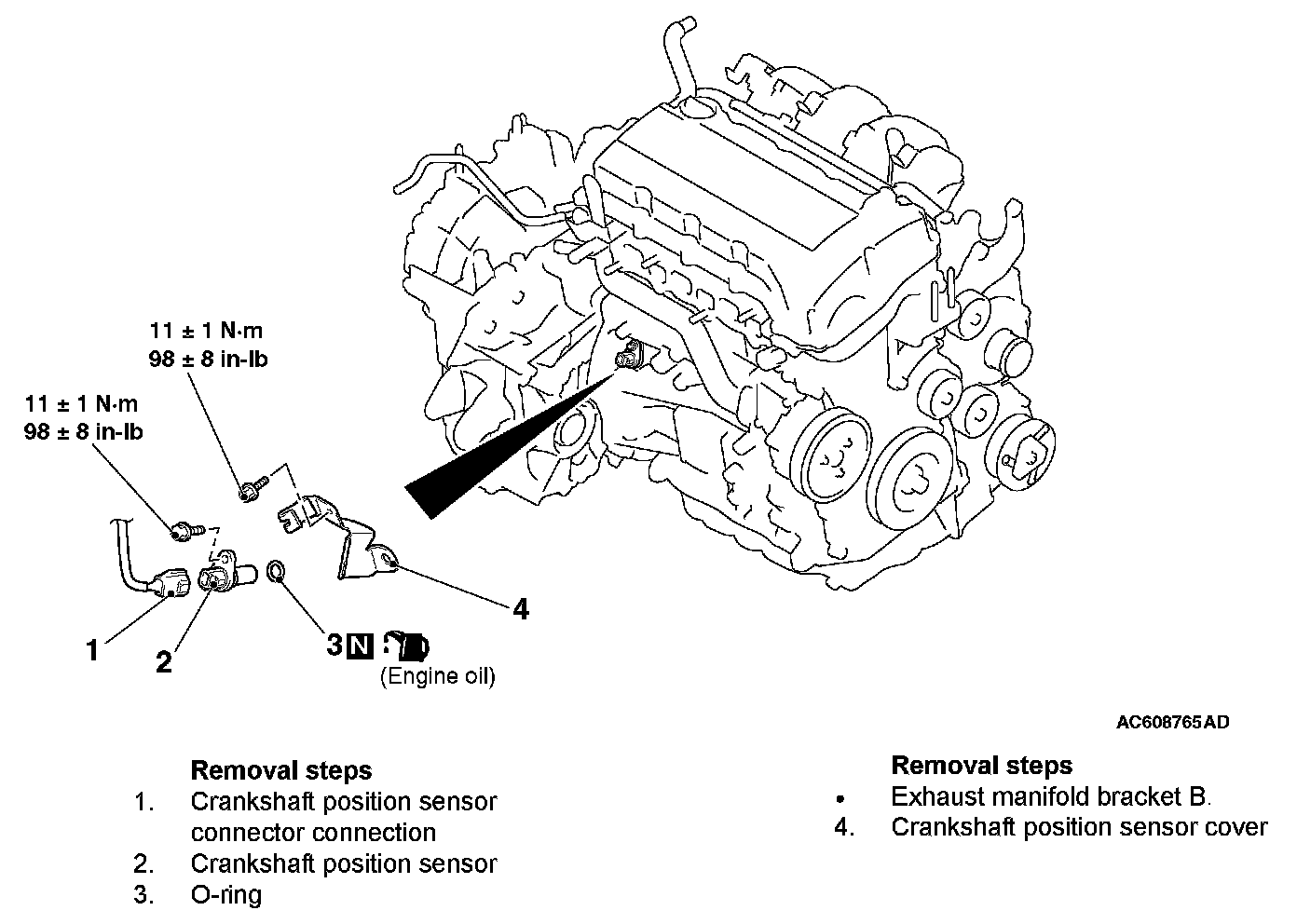 11 ± 1 N·m
98 ± 8 in-lb

11 ± 1 N·m
98 ± 8 in-lb

1
2
3 N
(Engine oil)
4

AC608765AD

Removal steps
1. Crankshaft position sensor connector connection
2. Crankshaft position sensor
3. O-ring

Removal steps
• Exhaust manifold bracket B.
4. Crankshaft position sensor cover