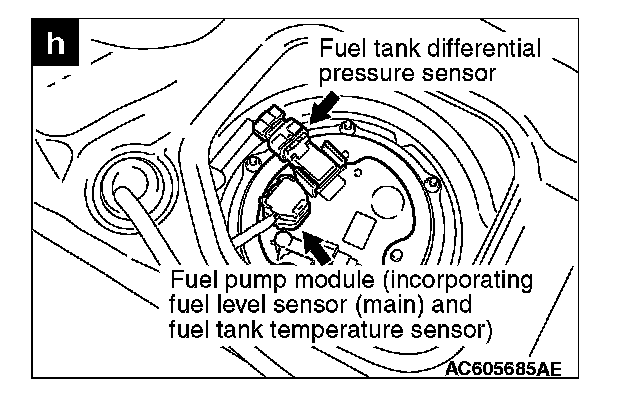 h

Fuel tank differential pressure sensor

Fuel pump module (incorporating fuel level sensor (main) and fuel tank temperature sensor)

AC605685AE