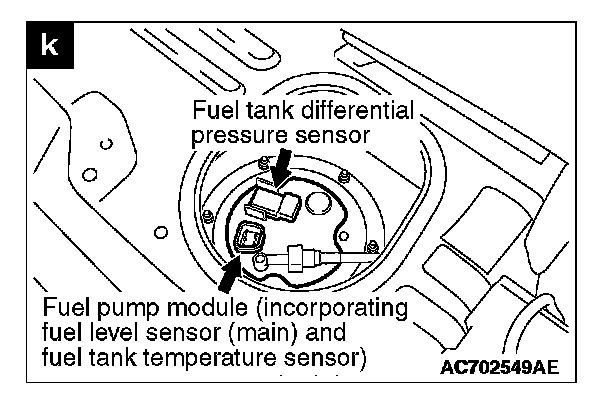 k

Fuel tank differential pressure sensor

Fuel pump module (incorporating fuel level sensor (main) and fuel tank temperature sensor)

AC702549AE