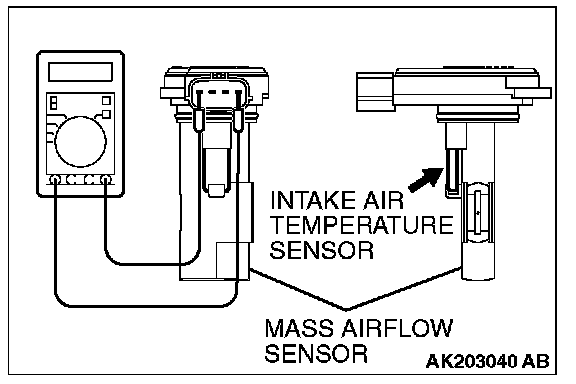 INTAKE AIR TEMPERATURE SENSOR

MASS AIRFLOW SENSOR

AK203040 AB