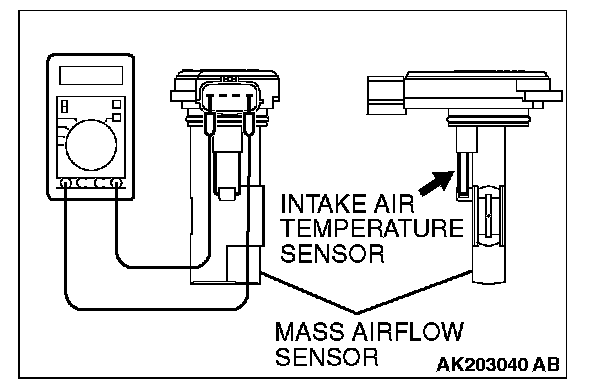 INTAKE AIR TEMPERATURE SENSOR

MASS AIRFLOW SENSOR

AK203040 AB