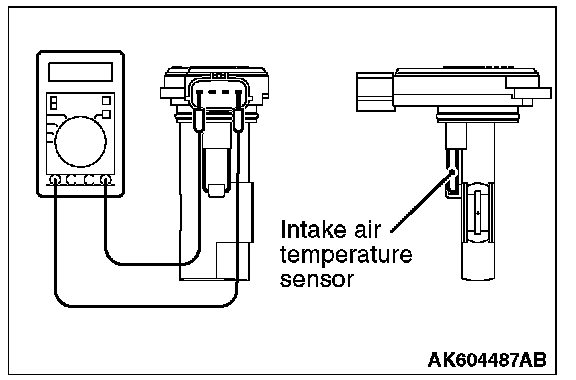 Intake air temperature sensor

AK604487AB