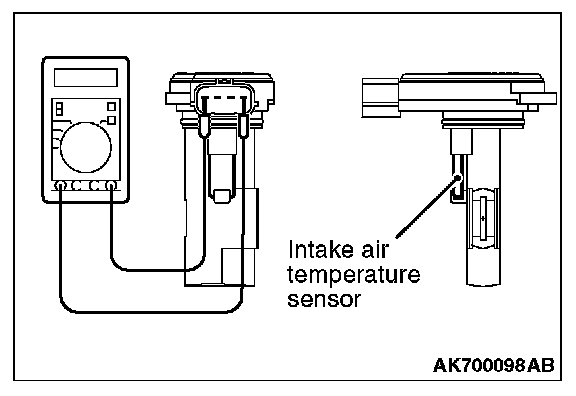 Intake air temperature sensor

AK700098AB