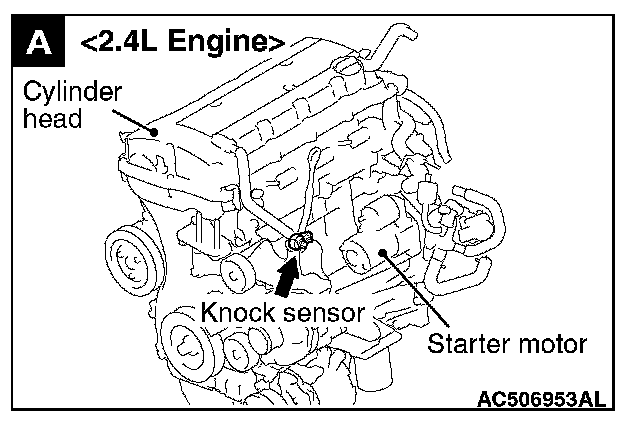 A <2.4L Engine>

Cylinder head

Knock sensor

Starter motor

AC506953AL