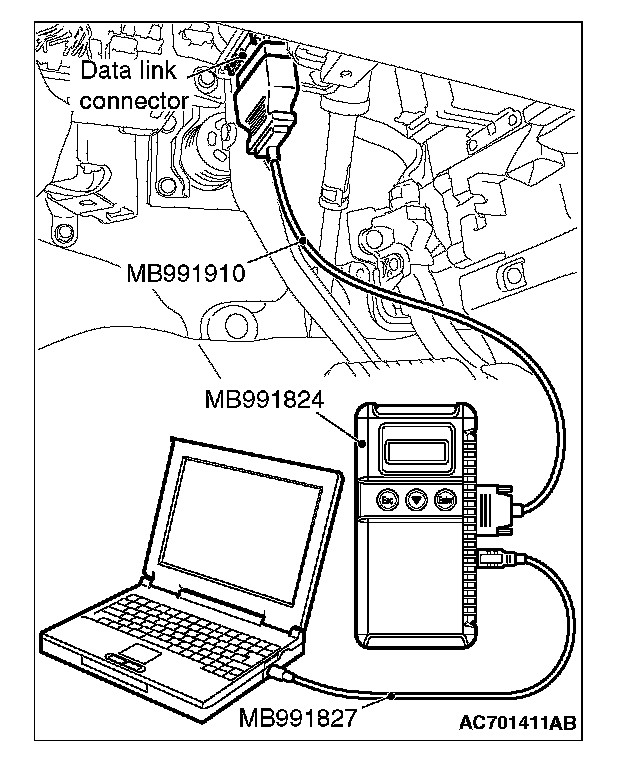 Data link connector

MB991910

MB991824

Esc

Enter

MB991827

AC701411AB