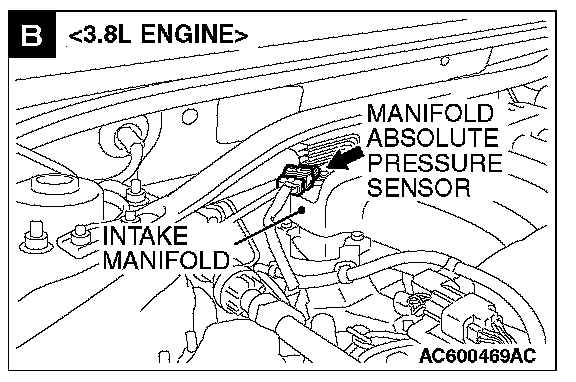 B <3.8L ENGINE>

MANIFOLD ABSOLUTE PRESSURE SENSOR

INTAKE MANIFOLD

AC600469AC