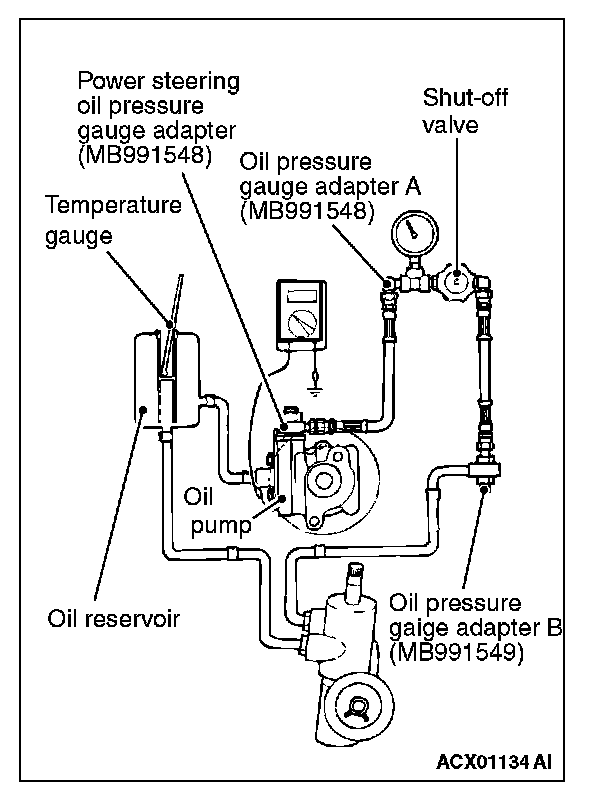 Power steering oil pressure gauge adapter (MB991548)

Shut-off valve

Oil pressure gauge adapter A (MB991548)

Temperature gauge

Oil pump

Oil reservoir

Oil pressure gaige adapter B (MB991549)

ACX01134 AI