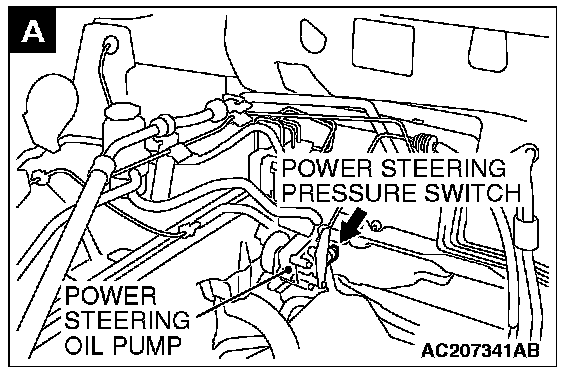 A

POWER STEERING PRESSURE SWITCH

POWER STEERING OIL PUMP

AC207341AB