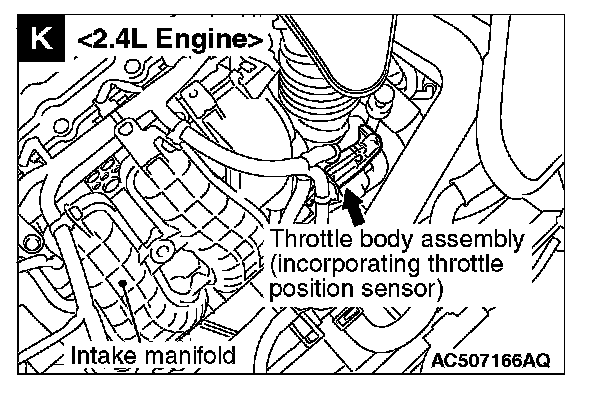 K <2.4L Engine>

Throttle body assembly (incorporating throttle position sensor)

Intake manifold

AC507166AQ