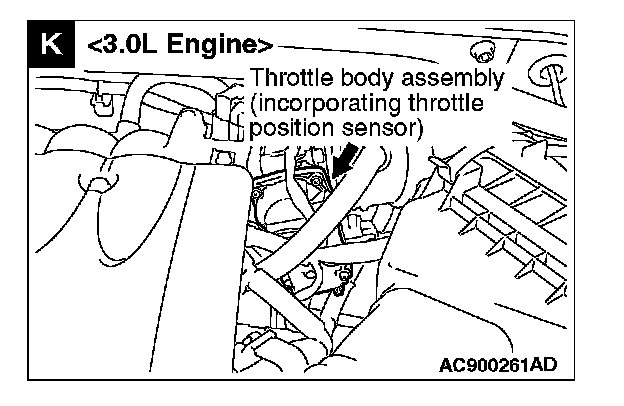 K <3.0L Engine>

Throttle body assembly (incorporating throttle position sensor)

AC900261AD