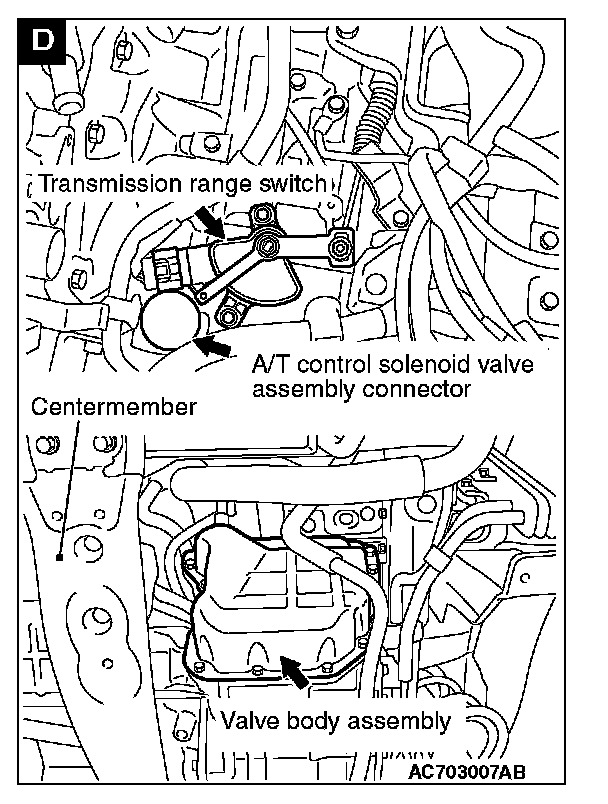 D

Transmission range switch

A/T control solenoid valve assembly connector

Centermember

Valve body assembly

AC703007AB