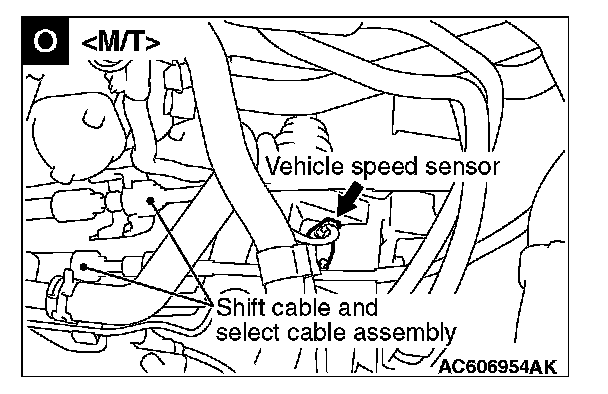 O <M/T>

Vehicle speed sensor

Shift cable and select cable assembly

AC606954AK