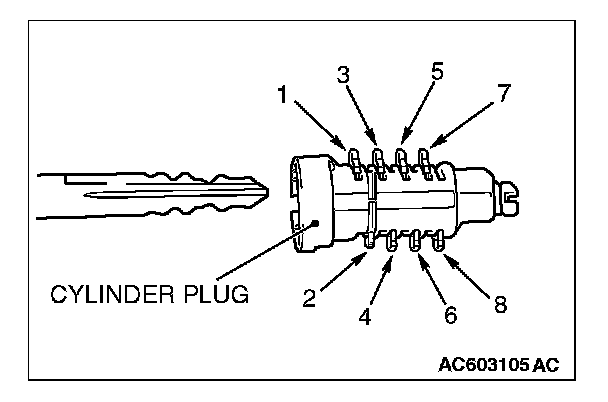 1
3
5
7
CYLINDER PLUG
2
4
6
8
AC603105 AC