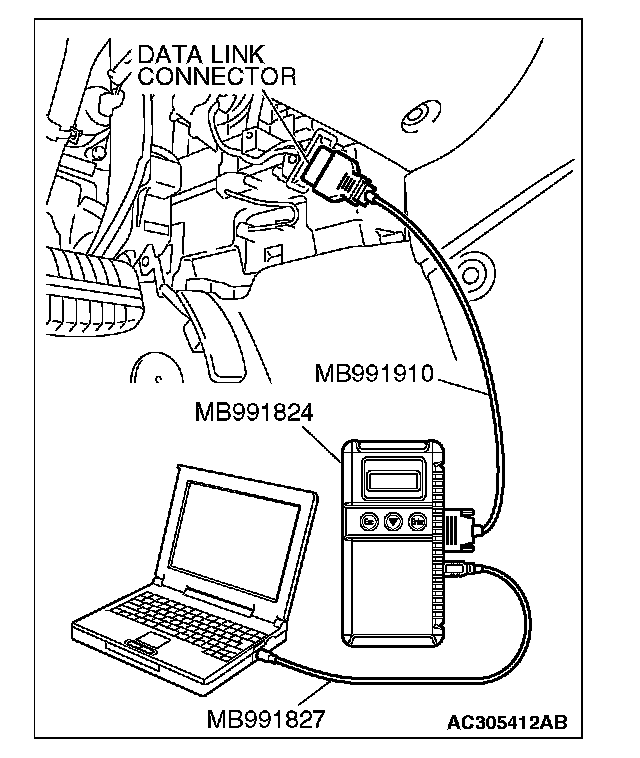 DATA LINK CONNECTOR

MB991910

MB991824

MB991827

AC305412AB