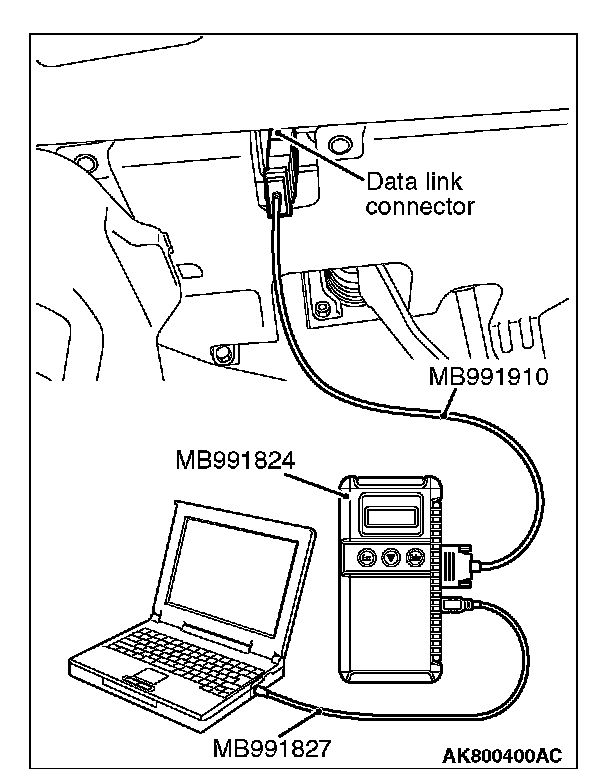 Data link connector

MB991910

MB991824

MB991827

AK800400AC