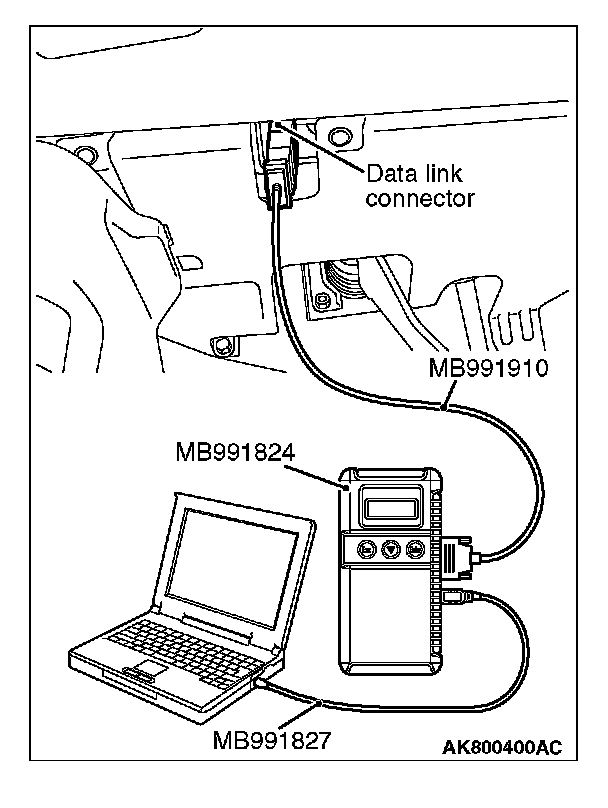 Data link connector

MB991910

MB991824

MB991827

AK800400AC