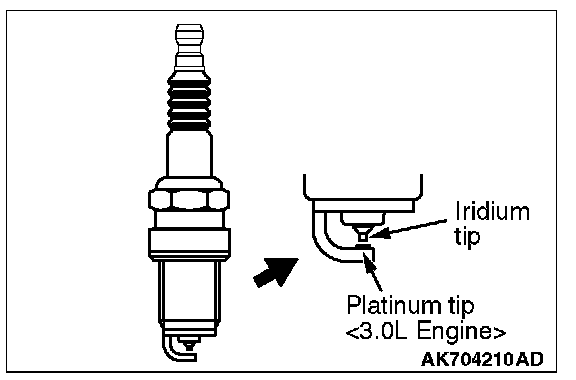 Iridium tip

Platinum tip <3.0L Engine>

AK704210AD