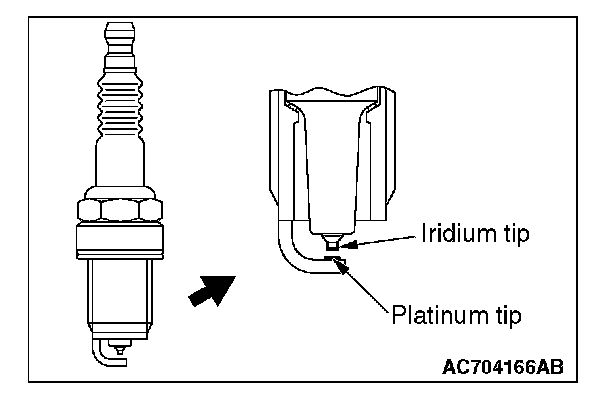 Iridium tip

Platinum tip

AC704166AB