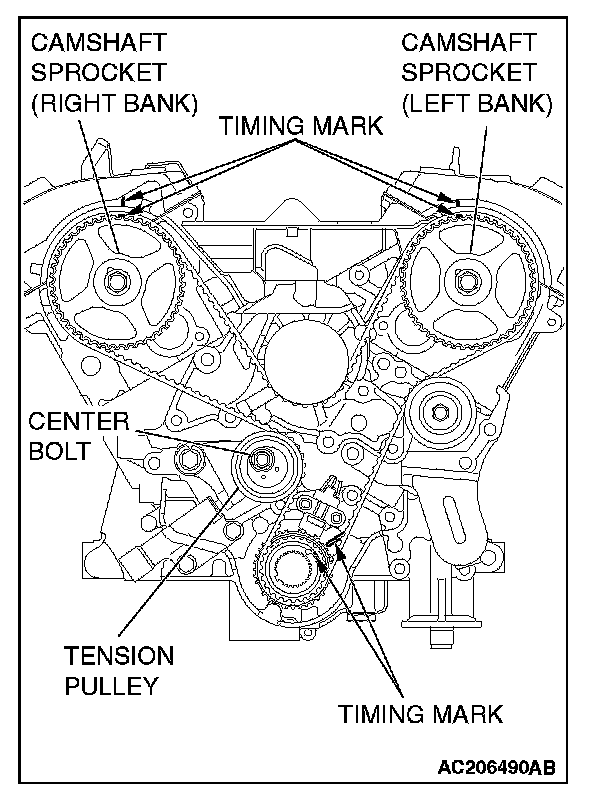 CAMSHAFT SPROCKET (RIGHT BANK)

CAMSHAFT SPROCKET (LEFT BANK)

TIMING MARK

CENTER BOLT

TENSION PULLEY

TIMING MARK

AC206490AB