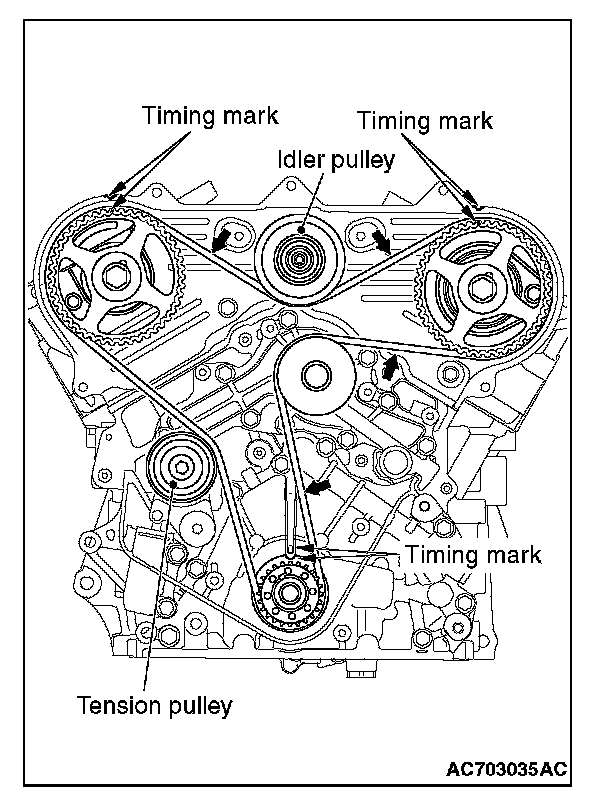 Timing mark
Timing mark
Idler pulley
Timing mark
Tension pulley
AC703035AC