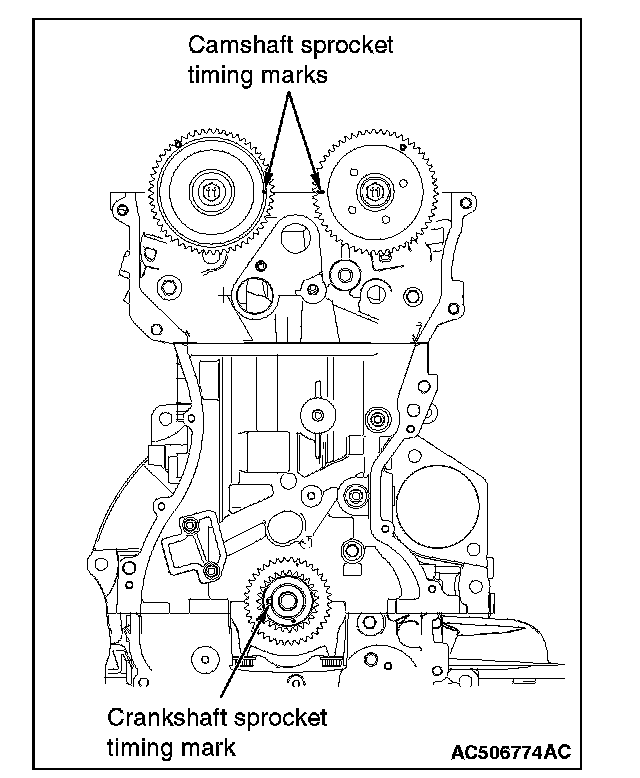 Camshaft sprocket timing marks

Crankshaft sprocket timing mark

AC506774AC