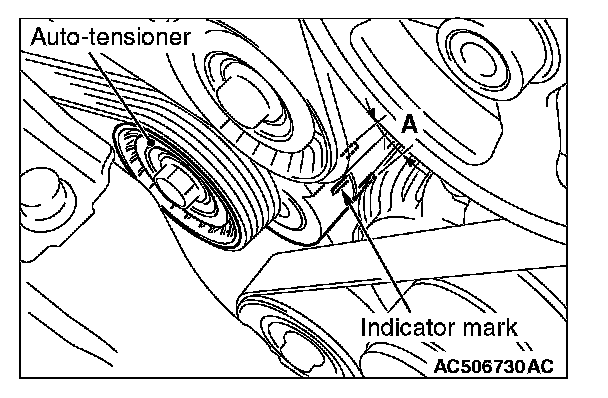 Auto-tensioner

A

Indicator mark

AC506730AC