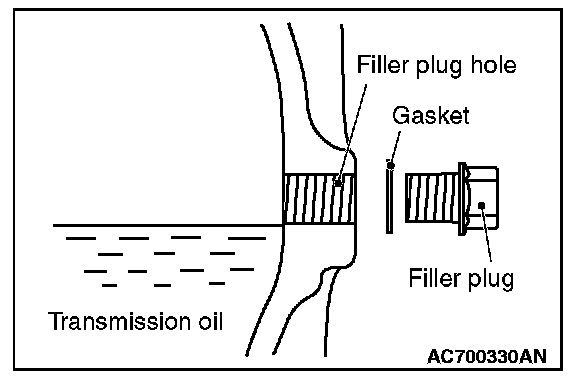 Filler plug hole

Gasket

Filler plug

Transmission oil

AC700330AN