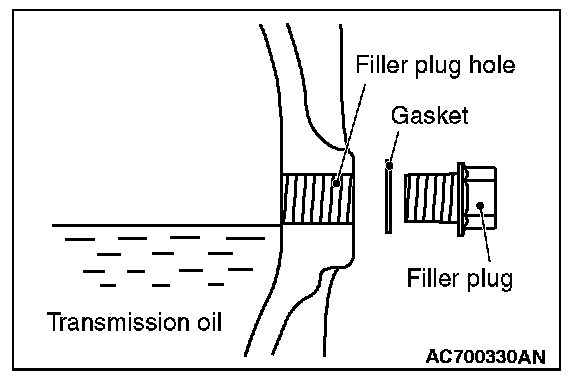 Filler plug hole

Gasket

Filler plug

Transmission oil

AC700330AN