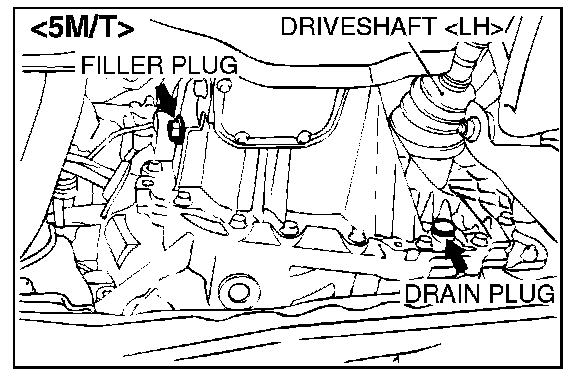 <5M/T>

DRIVESHAFT <LH>

FILLER PLUG

DRAIN PLUG