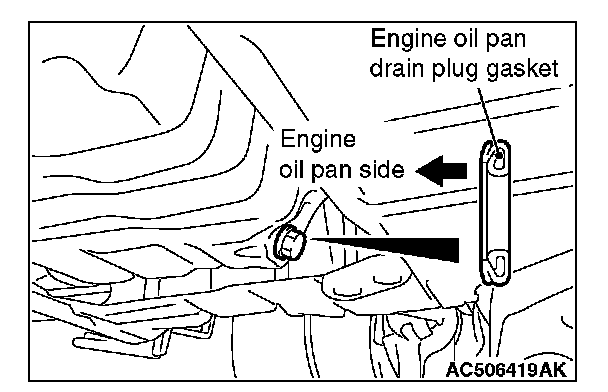 Engine oil pan drain plug gasket

Engine oil pan side

AC506419AK