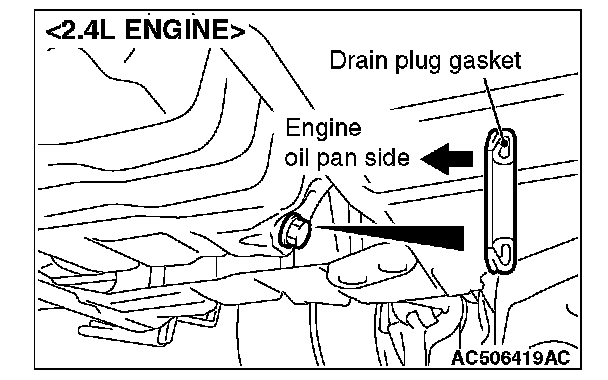 <2.4L ENGINE>

Drain plug gasket

Engine oil pan side

AC506419AC