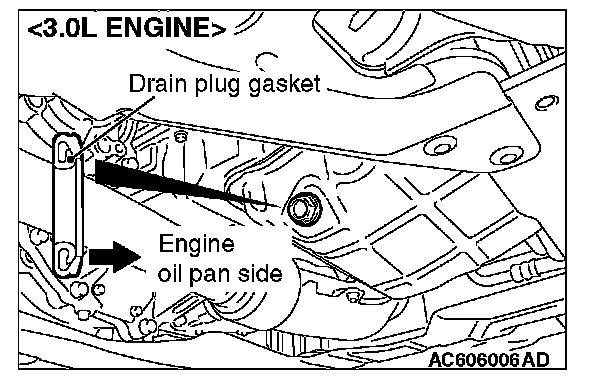 <3.0L ENGINE>

Drain plug gasket

Engine oil pan side

AC606006AD