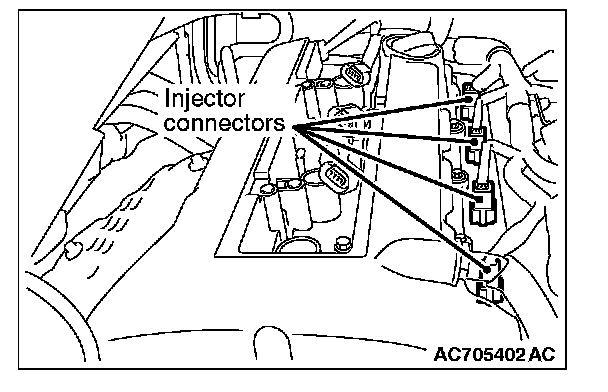 Injector connectors

AC705402 AC